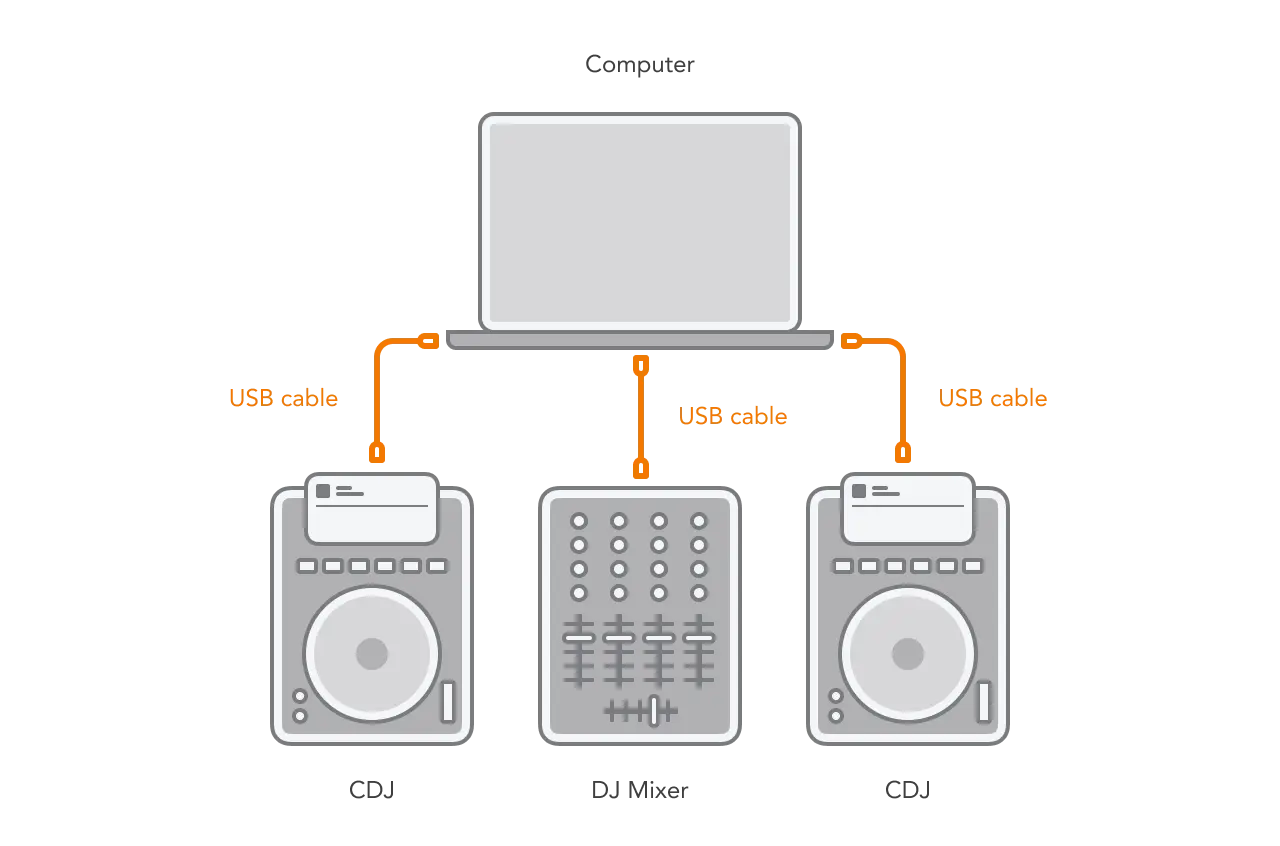 Computer

USB cable

USB cable

USB cable

CDJ

DJ Mixer

CDJ