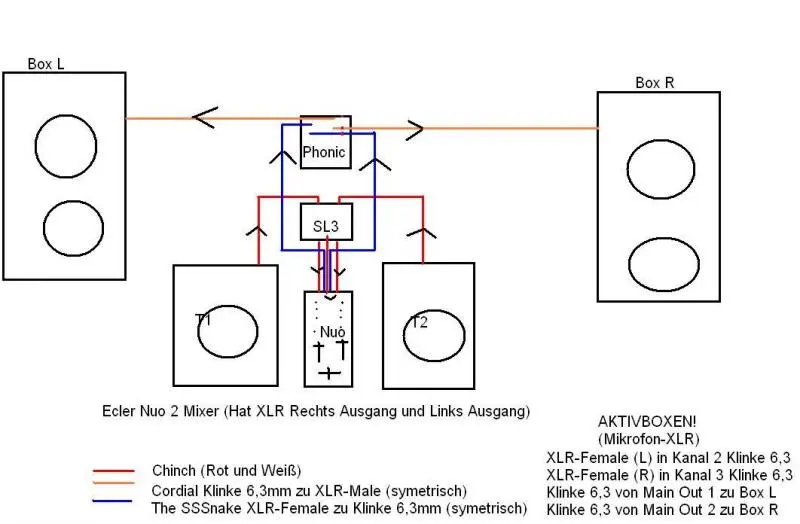 Box L

Box R

Phonic

SL3

T1

Nuo

T2

Ecler Nuo 2 Mixer (Hat XLR Rechts Ausgang und Links Ausgang)

Chinch (Rot und Weiß)
Cordial Klinke 6,3mm zu XLR-Male (symetrisch)
The SSSnake XLR-Female zu Klinke 6,3mm (symetrisch)

AKTIVBOXEN!
(Mikrofon-XLR)
XLR-Female (L) in Kanal 2 Klinke 6,3
XLR-Female (R) in Kanal 3 Klinke 6,3
Klinke 6,3 von Main Out 1 zu Box L
Klinke 6,3 von Main Out 2 zu Box R